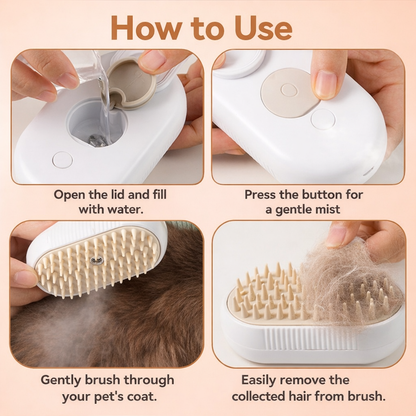 How to Use

Open the lid and fill with water.

Press the button for a gentle mist

Gently brush through your pet's coat.

Easily remove the collected hair from brush.