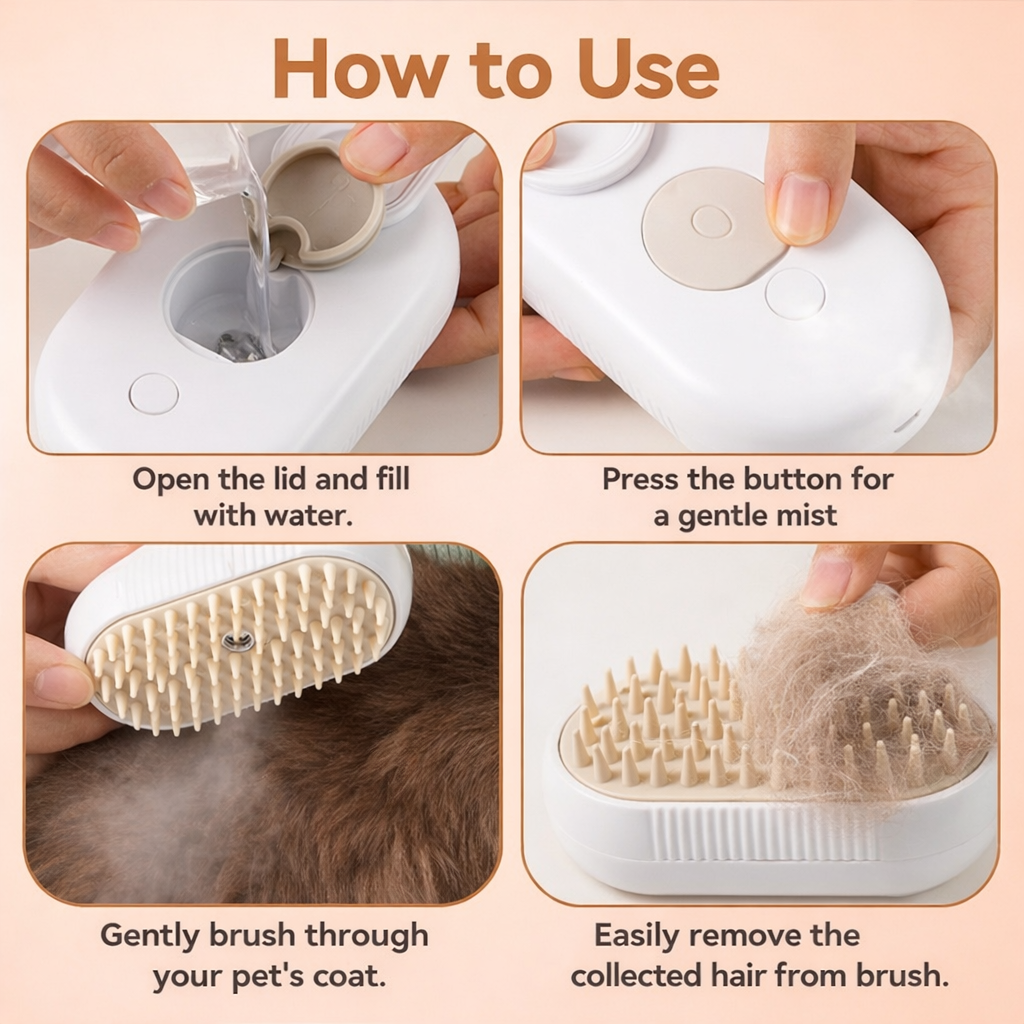 How to Use

Open the lid and fill with water.

Press the button for a gentle mist

Gently brush through your pet's coat.

Easily remove the collected hair from brush.